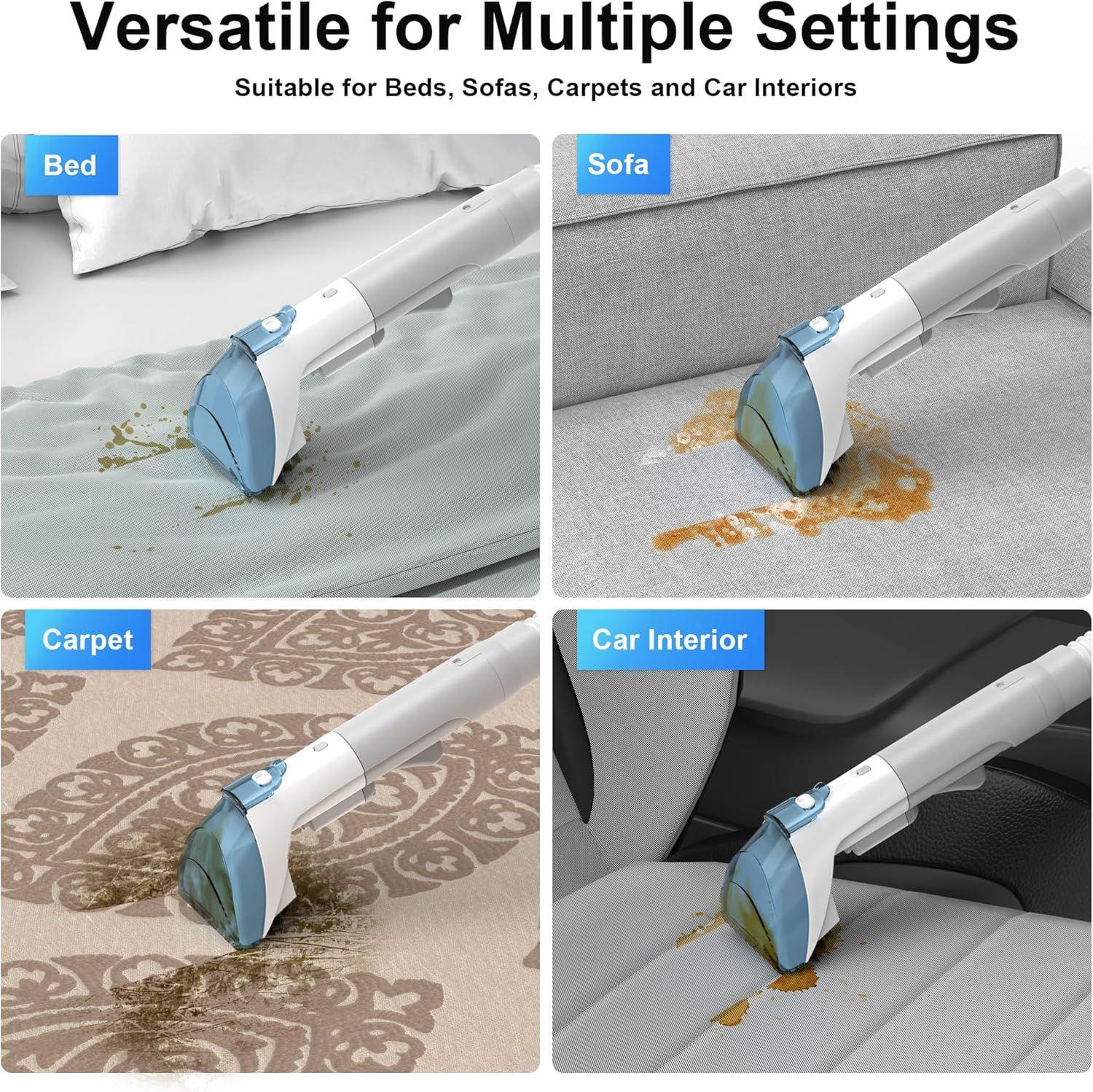 Versatile for Multiple Settings

Suitable for Beds, Sofas, Carpets and Car Interiors

Bed

Sofa

Carpet

Car Interior